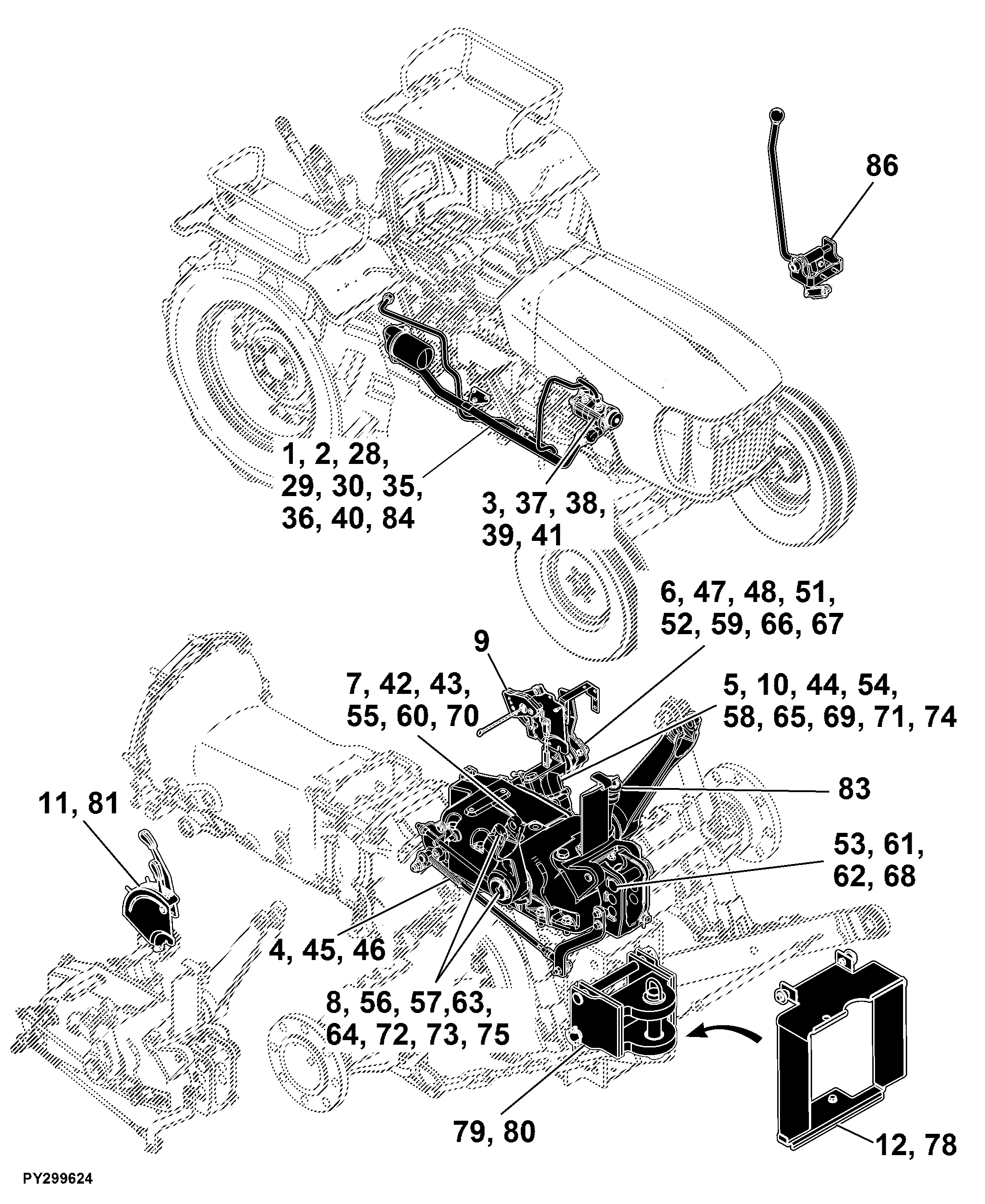 86

1, 2, 28, 29, 30, 35, 36, 40, 84

3, 37, 38, 39, 41

6, 47, 48, 51, 52, 59, 66, 67

9

7, 42, 43, 55, 60, 70

5, 10, 44, 54, 58, 65, 69, 71, 74

83

11, 81

53, 61, 62, 68

4, 45, 46

8, 56, 57,63, 64, 72, 73, 75

79, 80

12, 78

PY299624